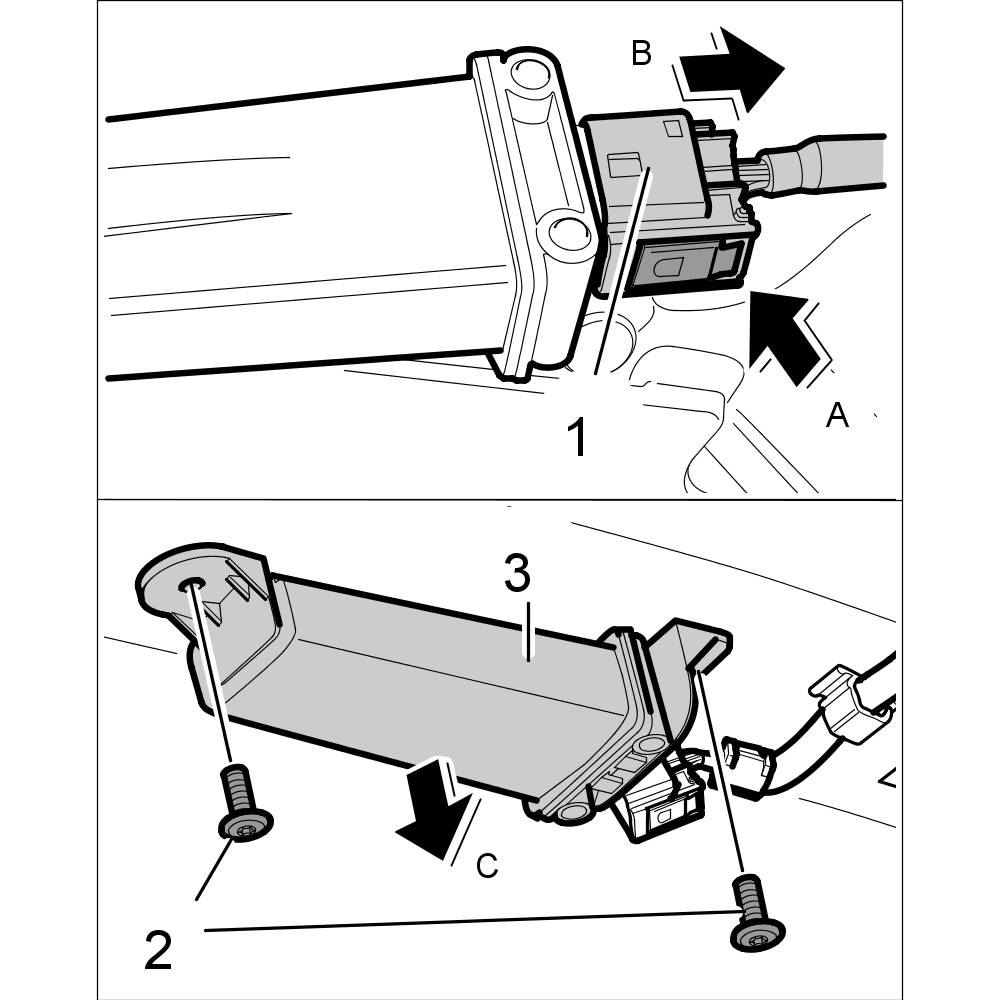 B

1

A

3

C

2