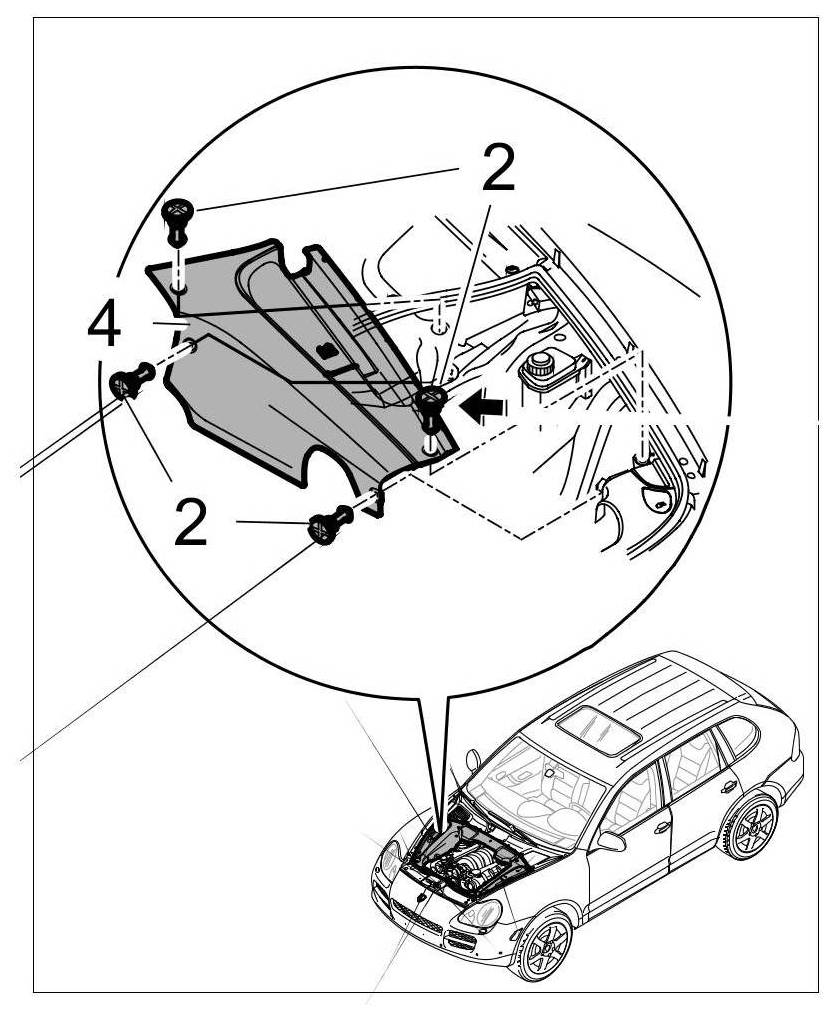 2
4
2