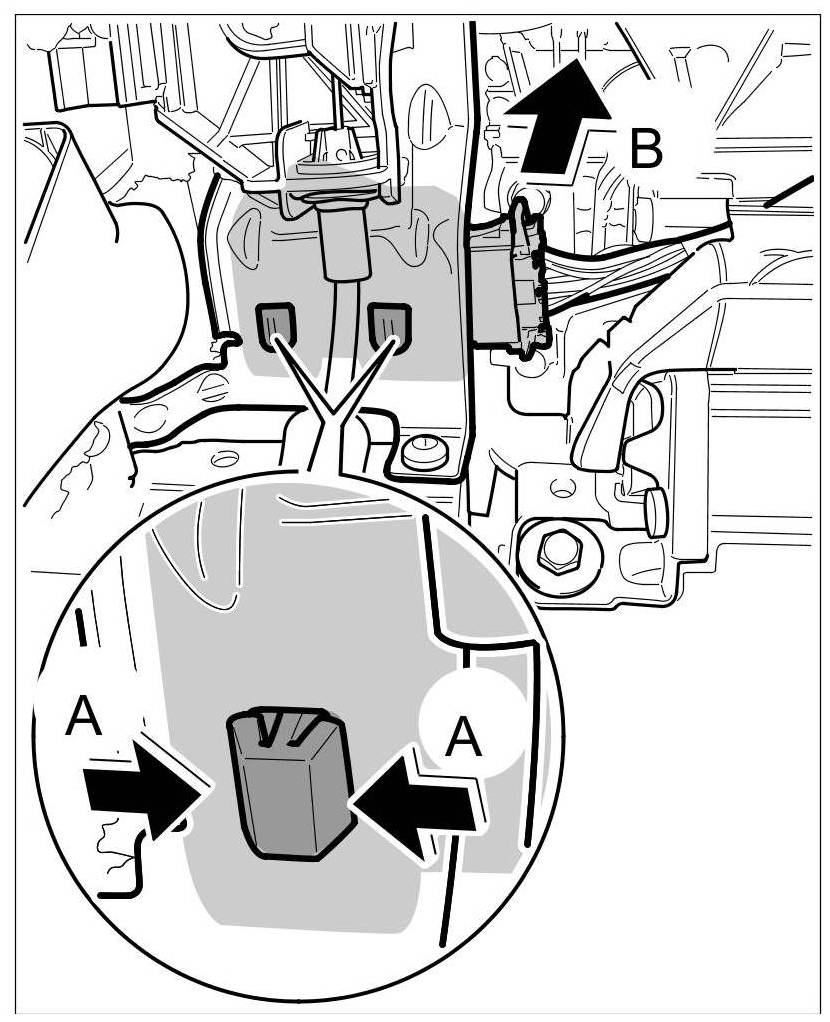 B

A

A