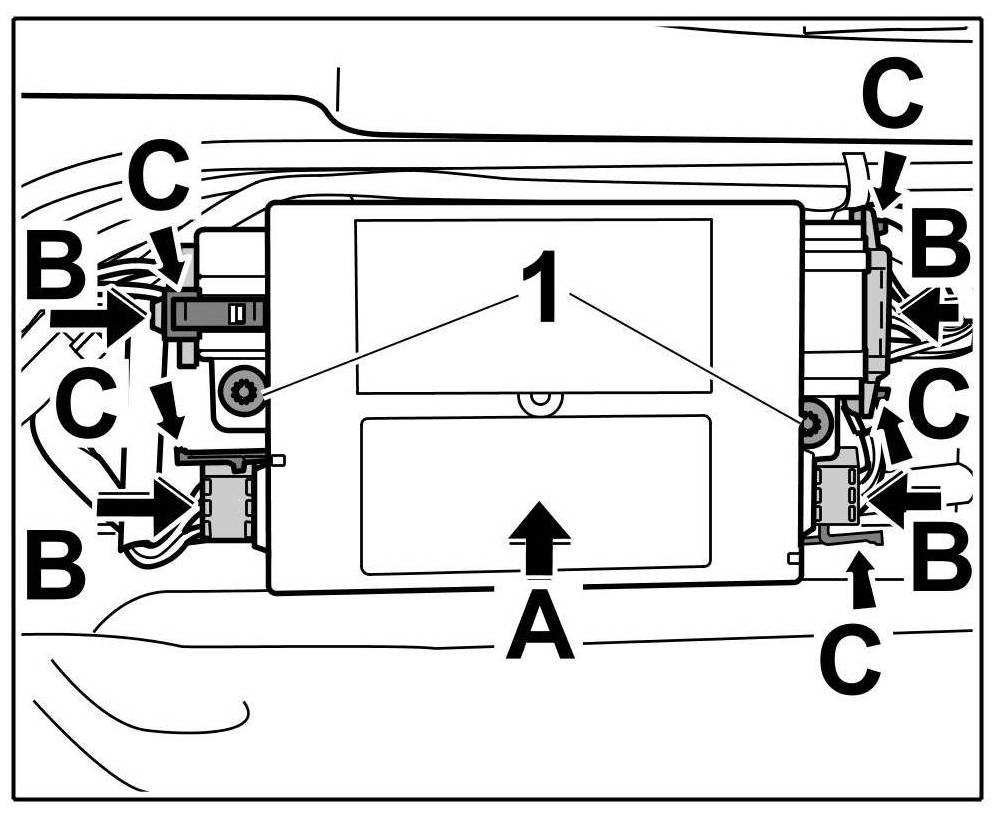 C
C
B
B
1
C
C
B
B
A
C