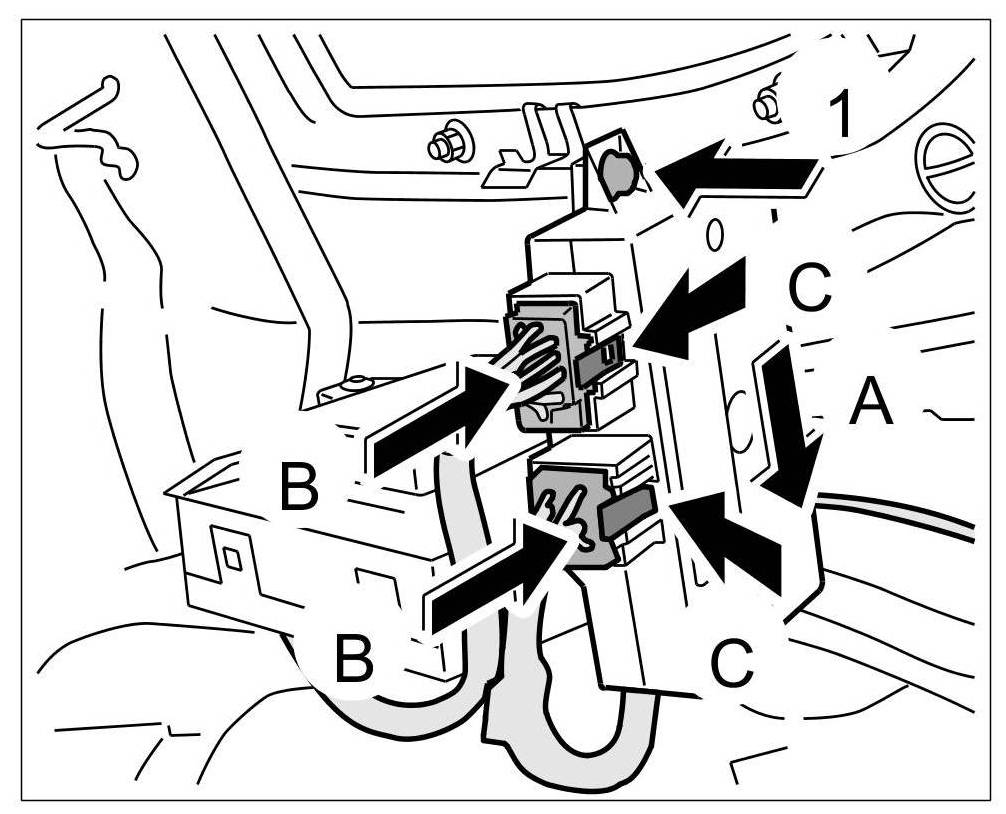 1
C
A
B
B
C