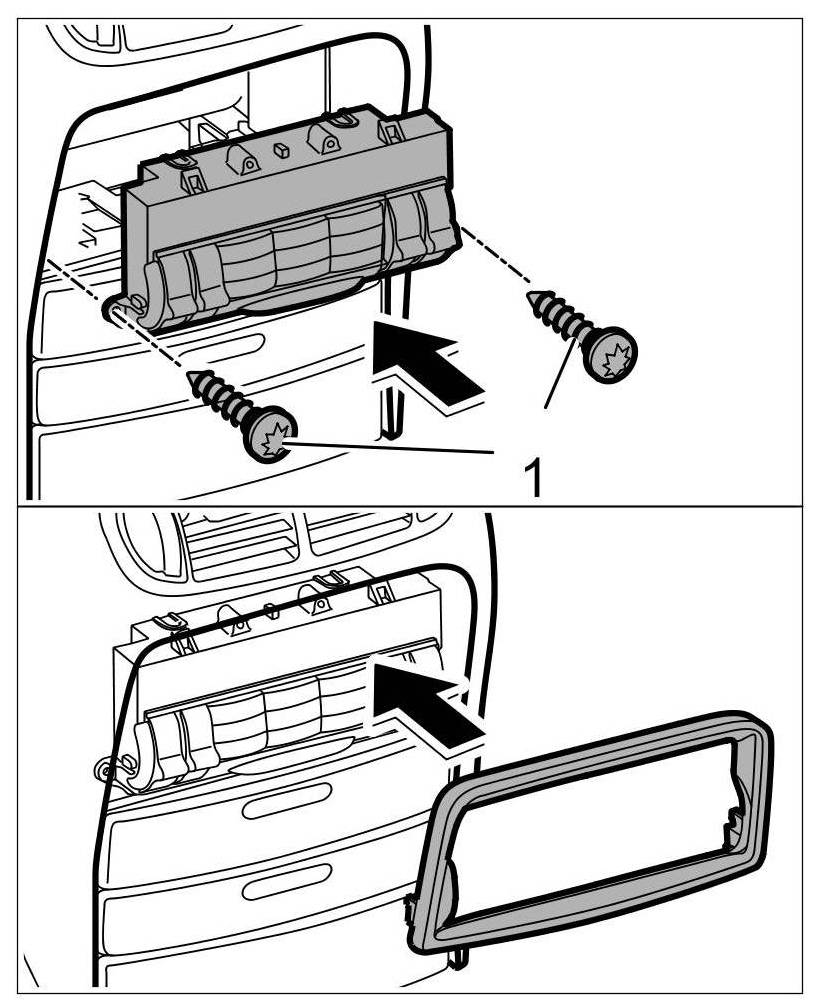 1