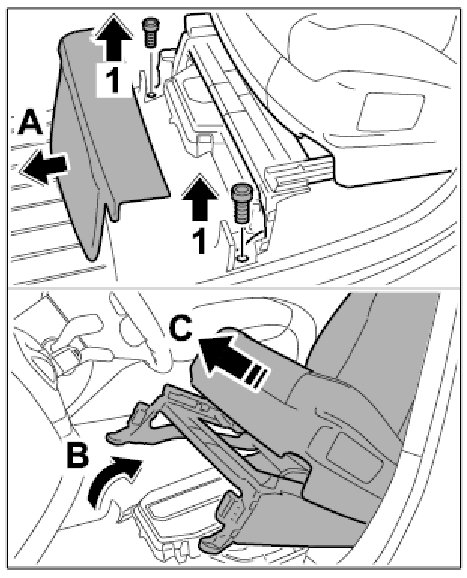 1
A
1
C
B