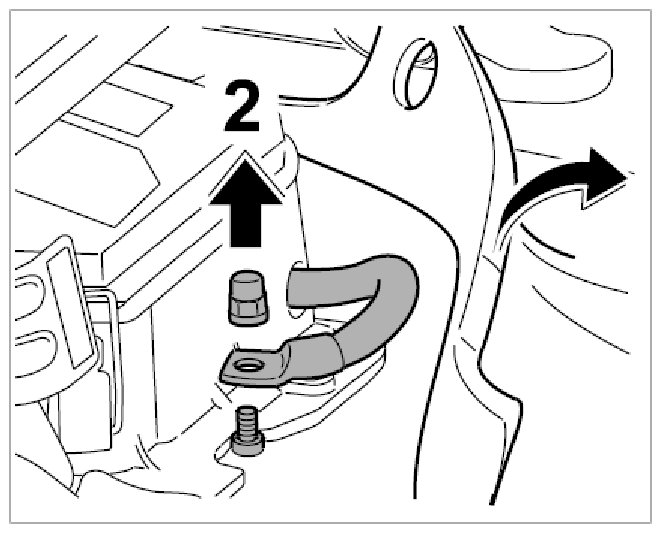 2