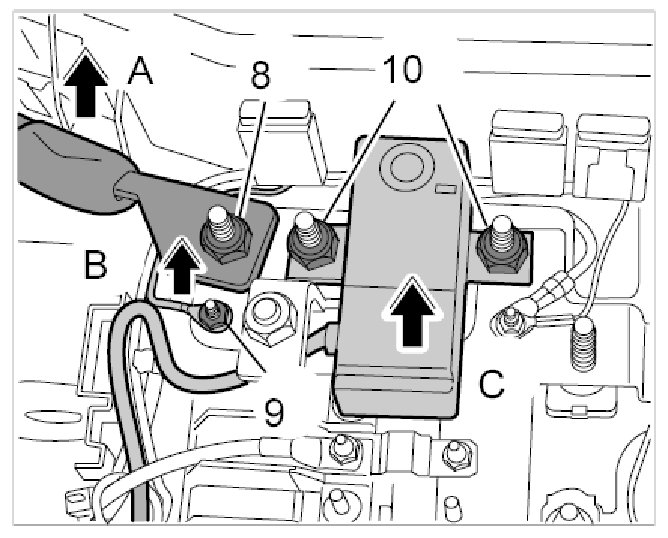 A
8
10
B
C
9