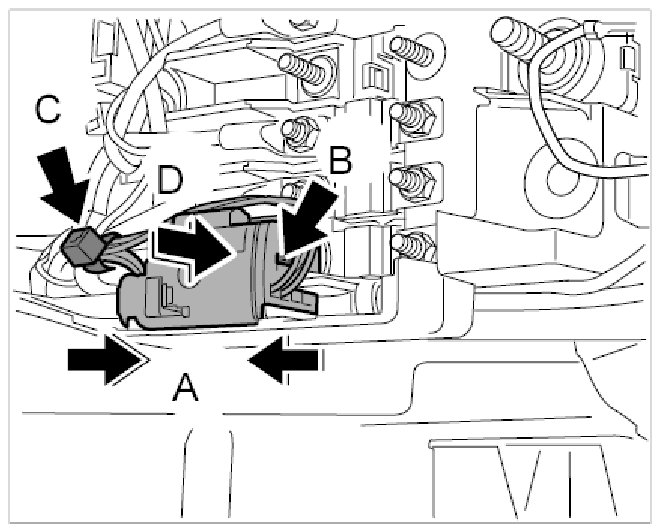 C
D
B
A