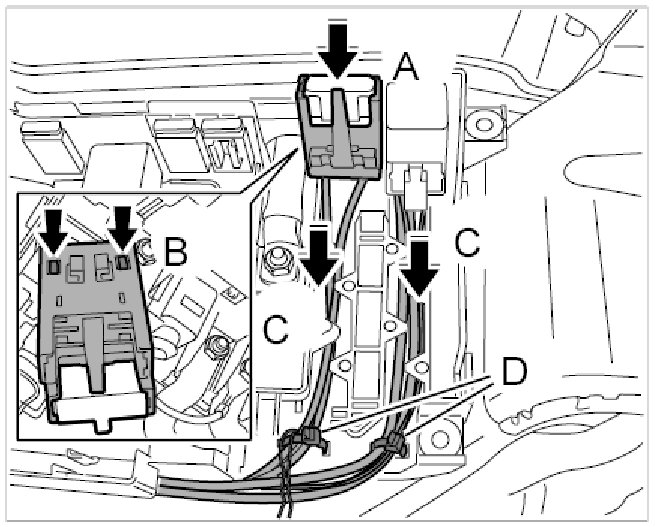 A
B
C
C
D