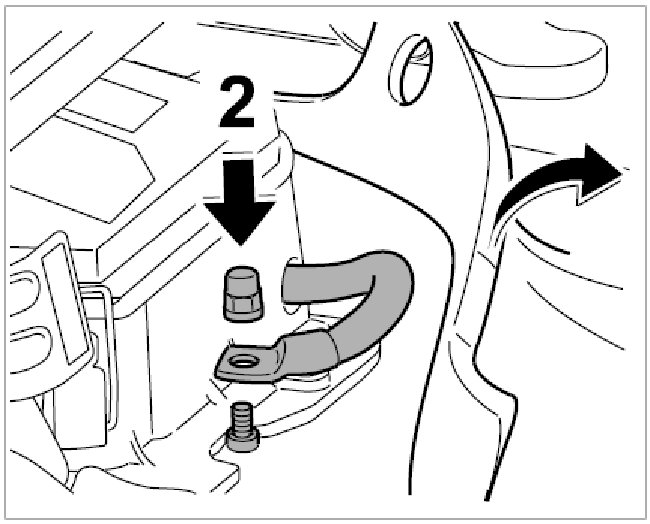 2