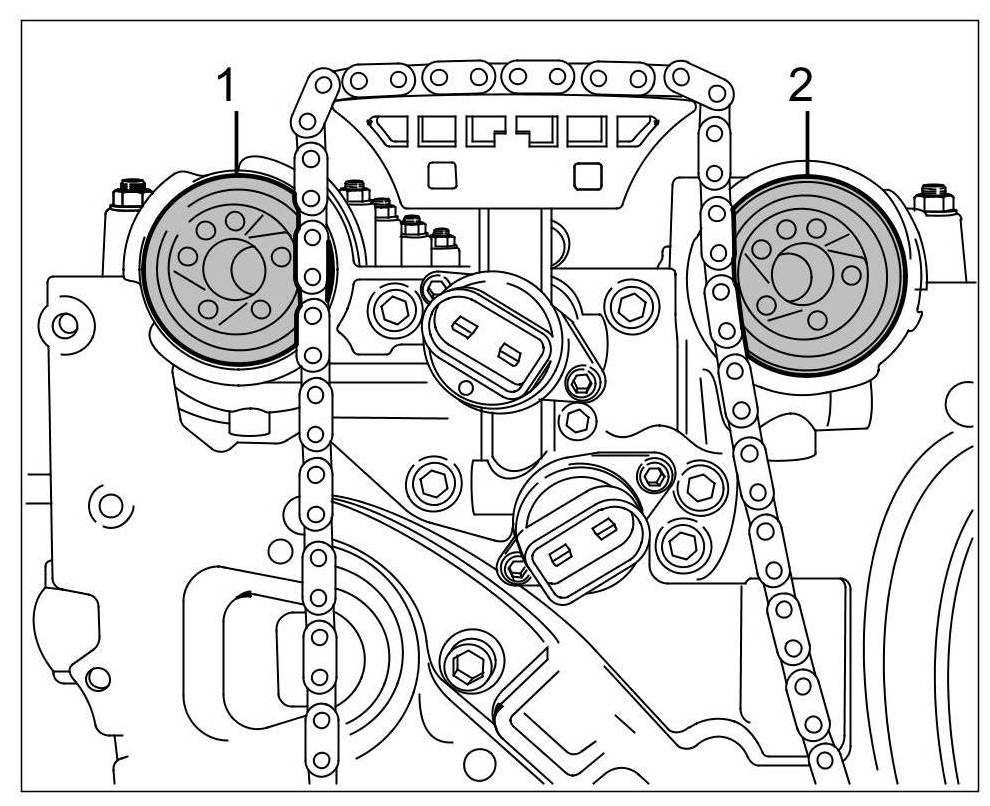 1
2