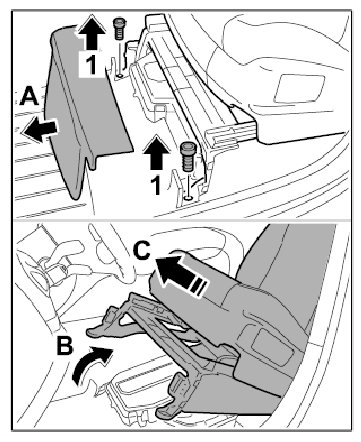 1
A
1
C
B