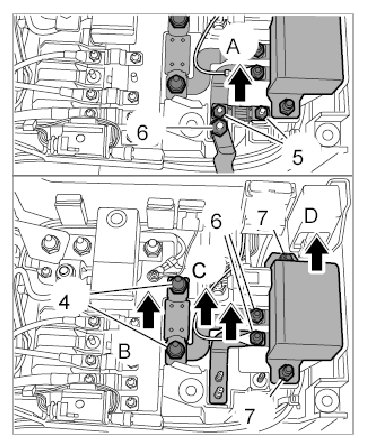 A
6
5
6
7
D
C
4
B
7