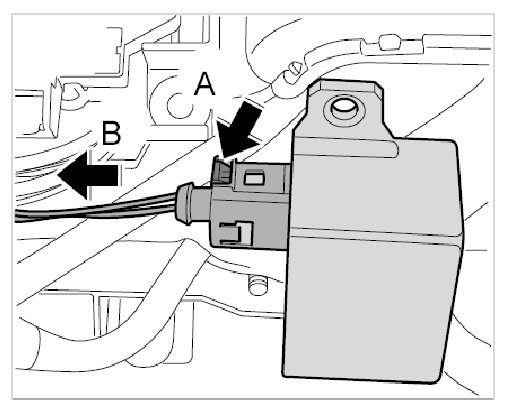 A
B