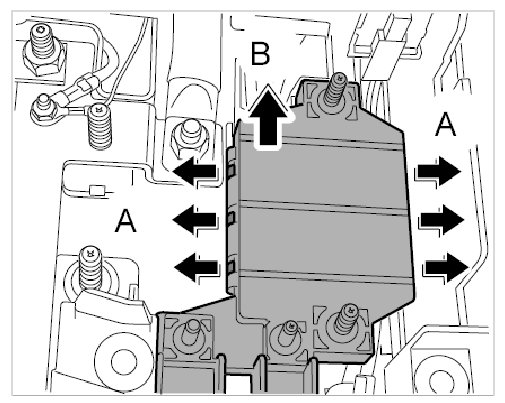 B
A
A