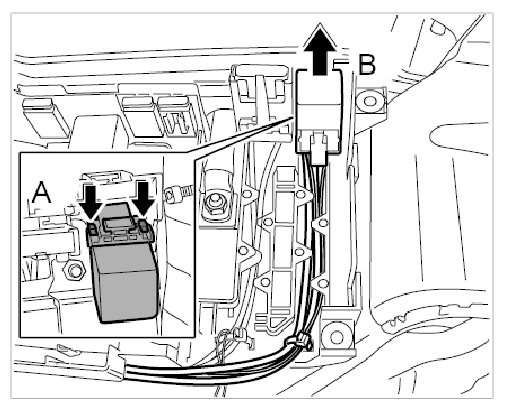 B
A