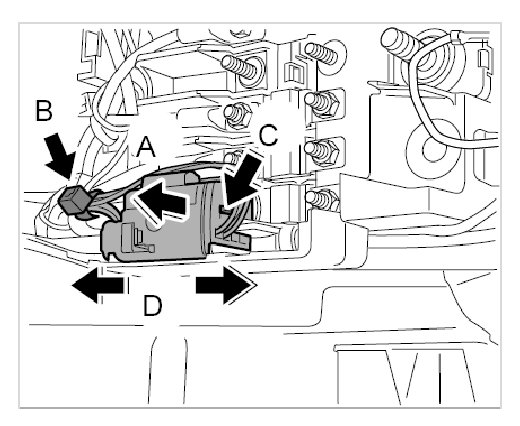 B
A
C
D