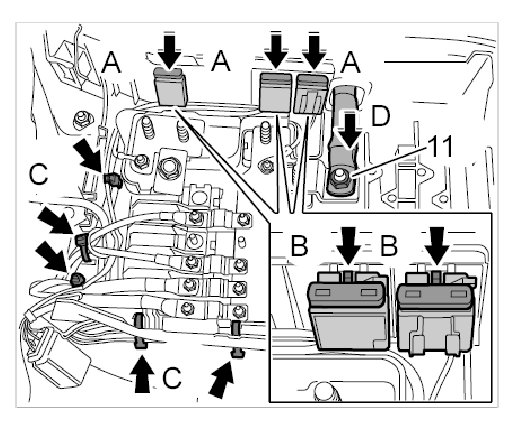 A
A
A
D
11
C
B
B
C