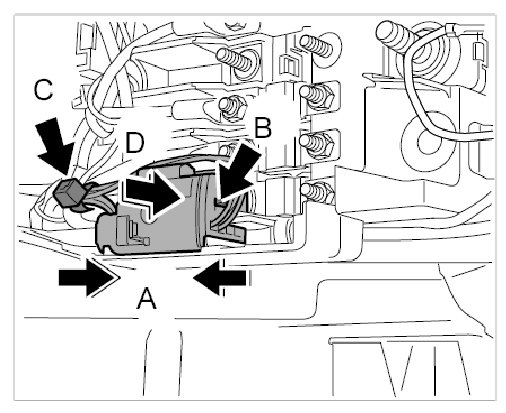 C
D
B
A