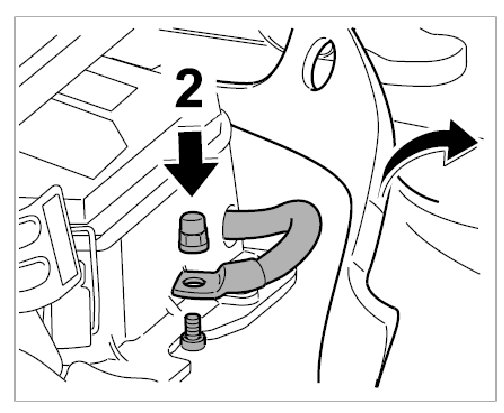 2