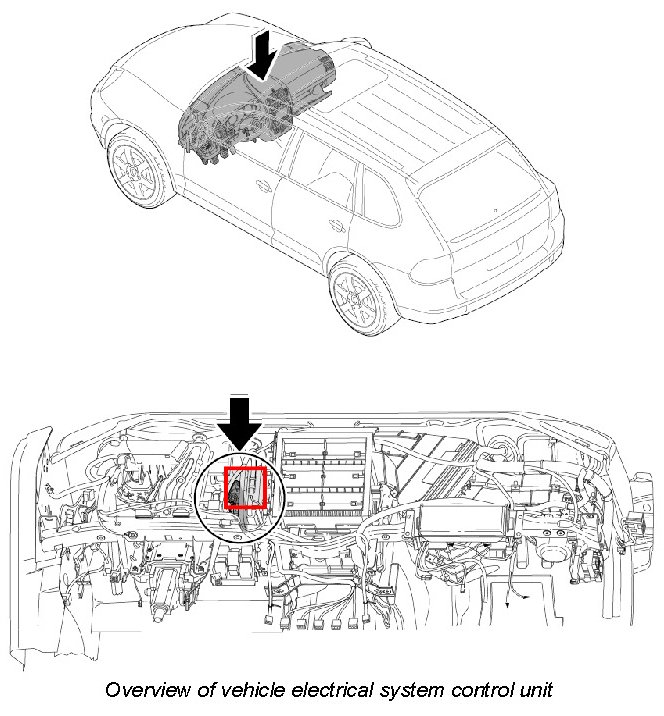 Overview of vehicle electrical system control unit