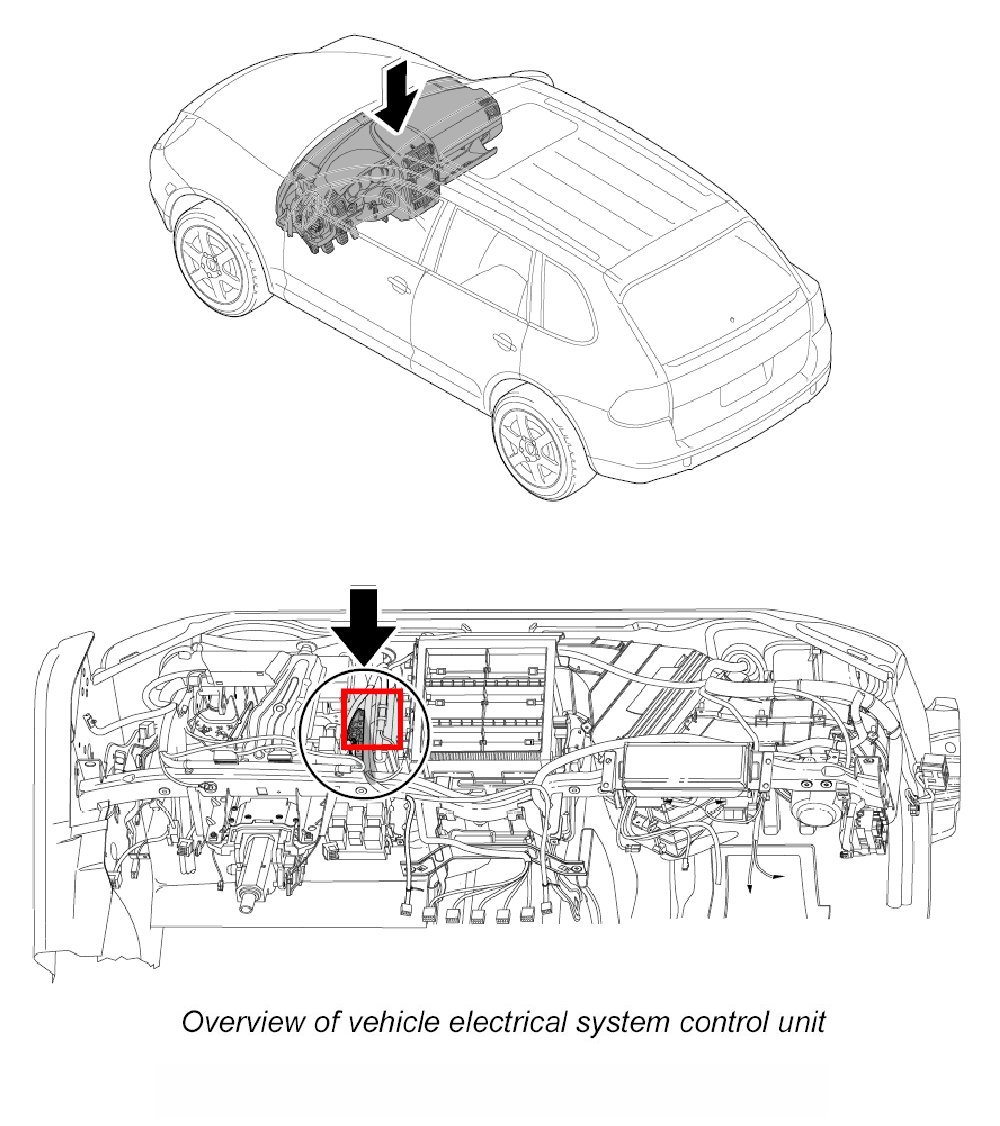 Overview of vehicle electrical system control unit