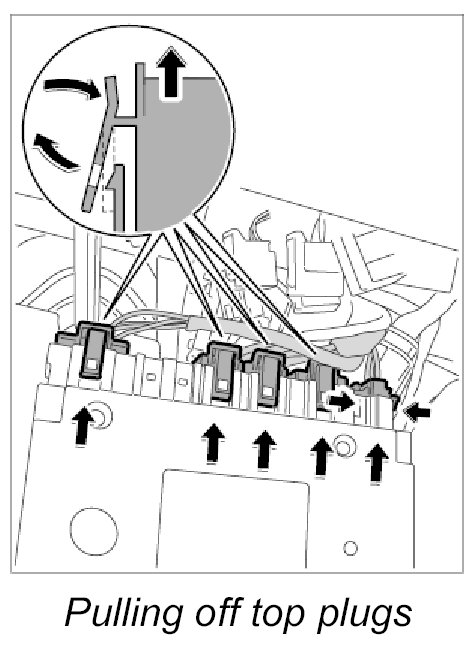 Pulling off top plugs