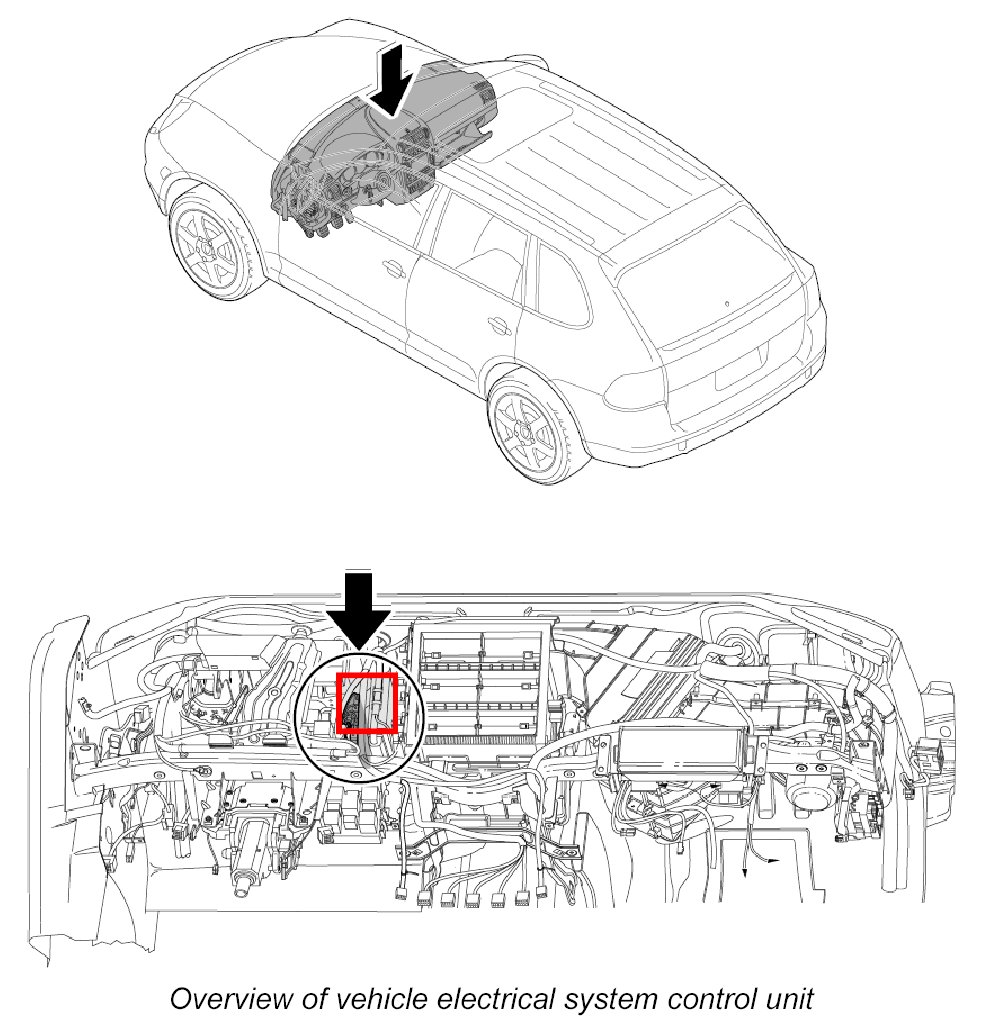 Overview of vehicle electrical system control unit