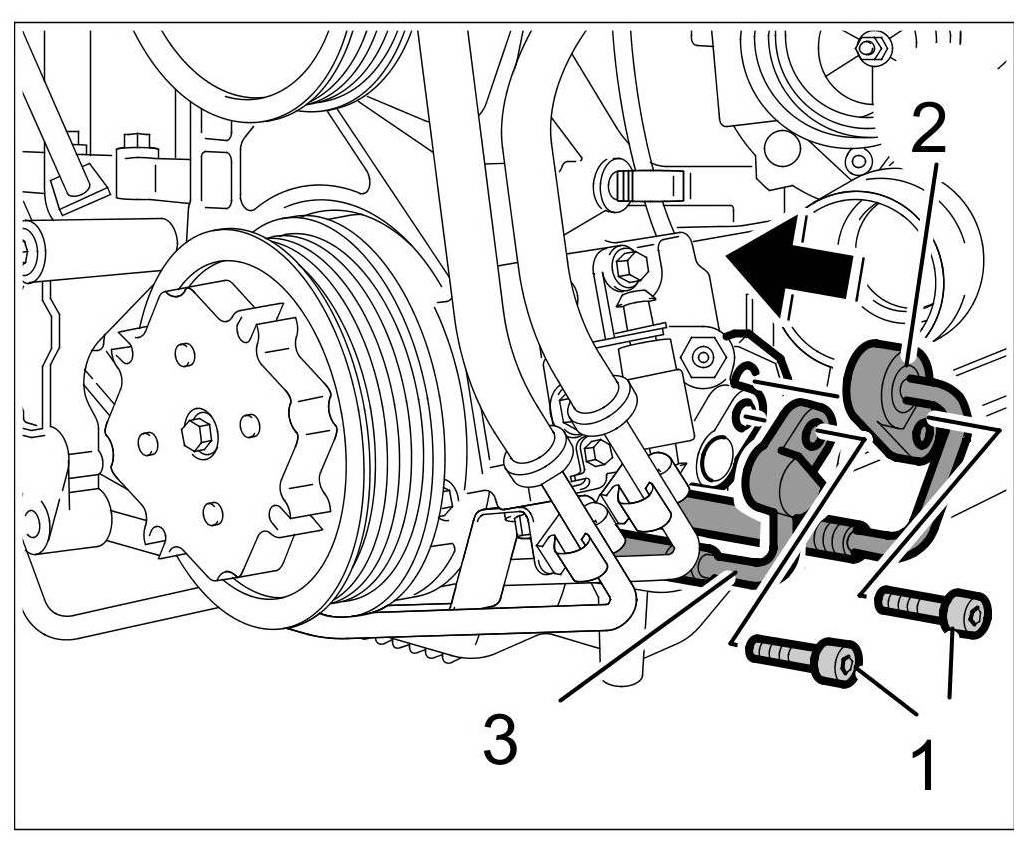 2

3

1