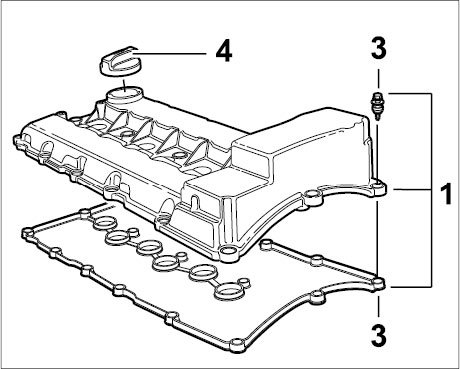 4
3
1
3