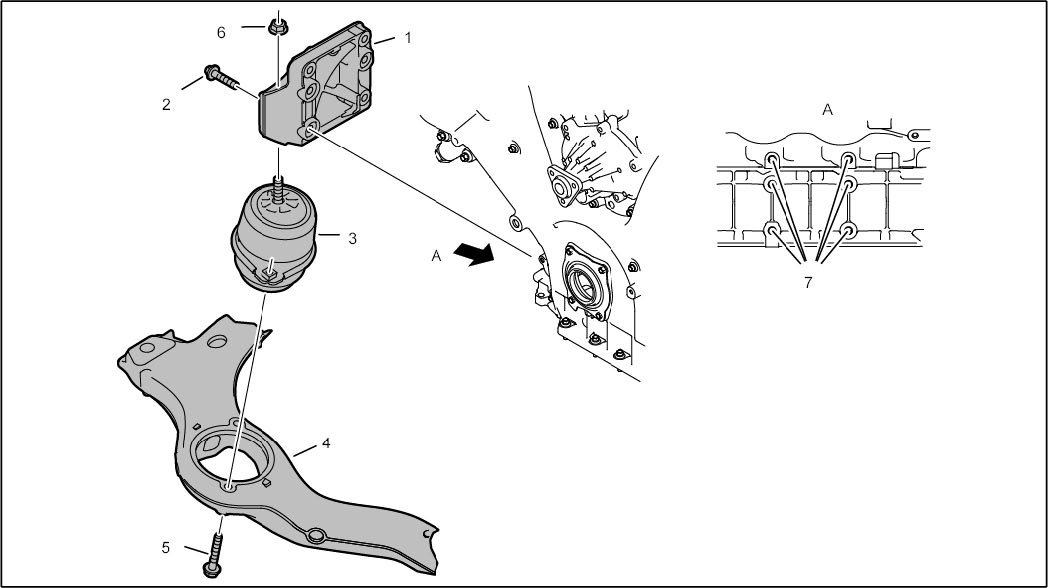 6
1
2
3
A
A
7
4
5