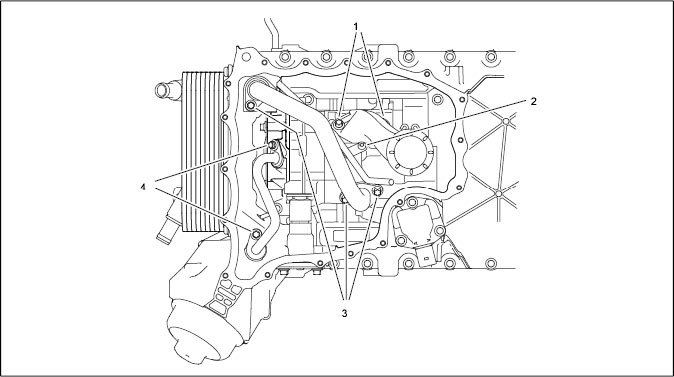 1
2
4
3