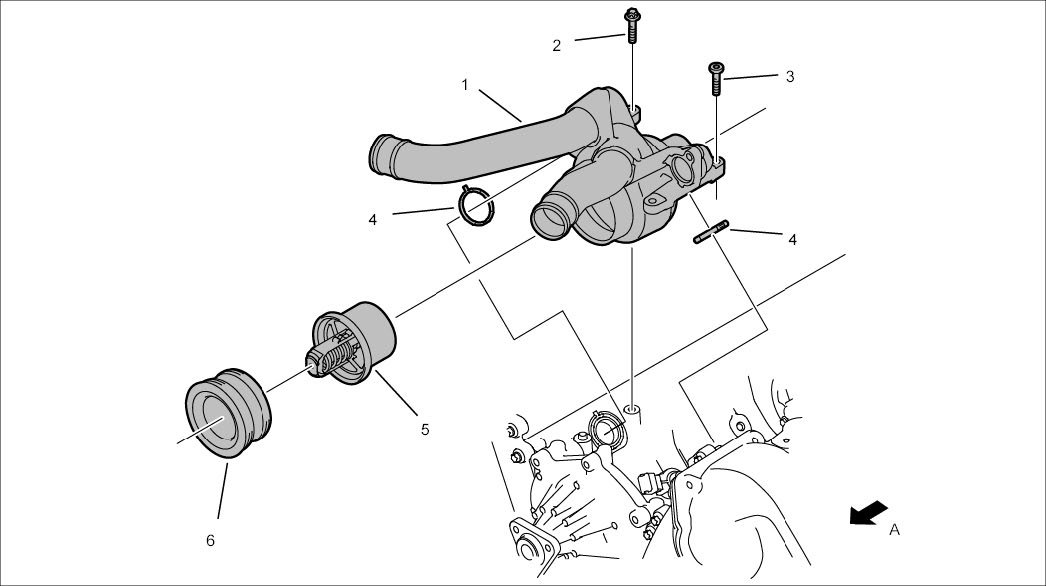 2
3
1
4
4
5
6
A