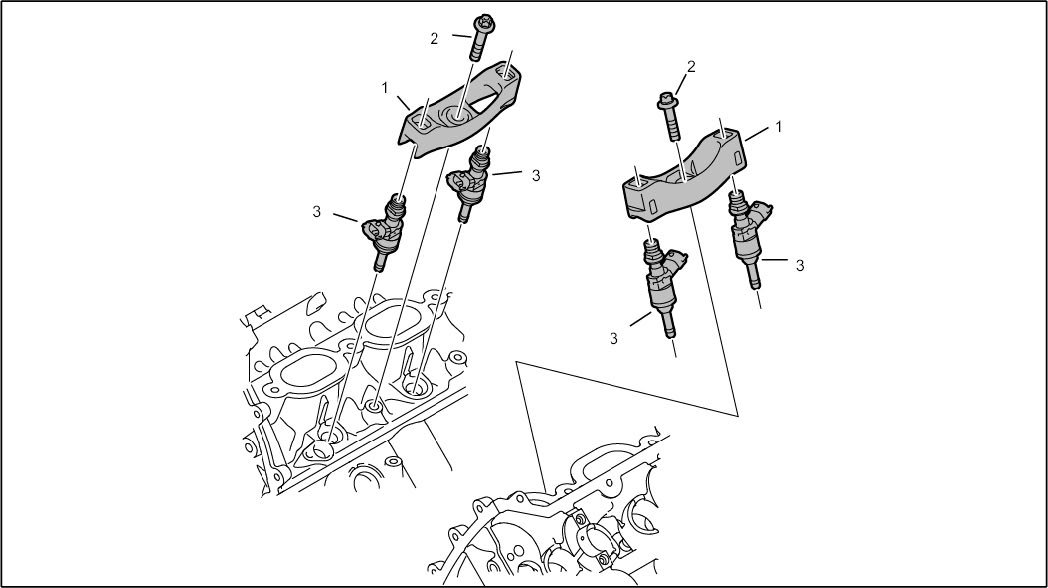 2
1
3
3
2
1
3
3