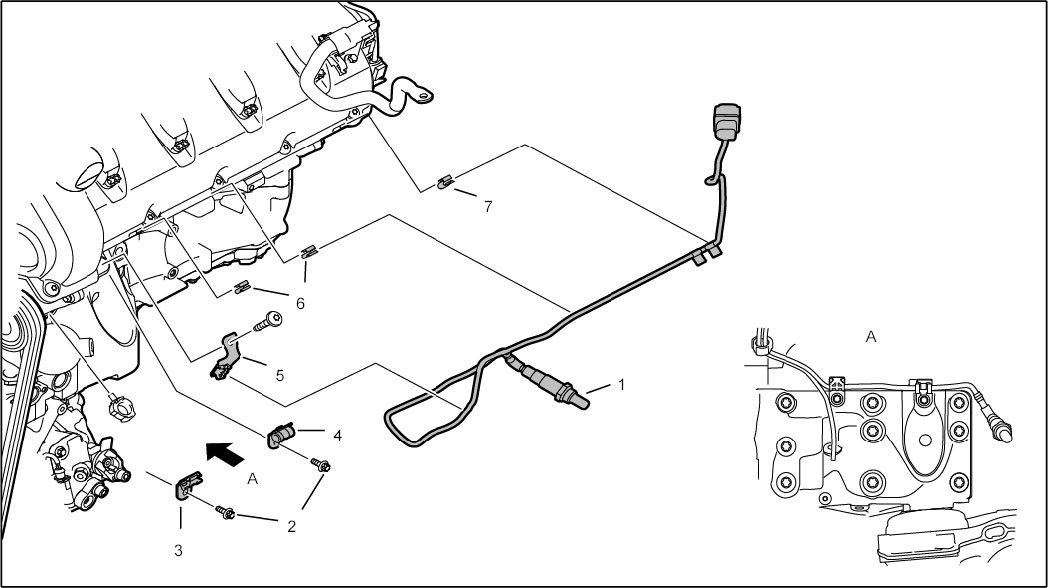 7
6
5
1
4
A
2
3
A