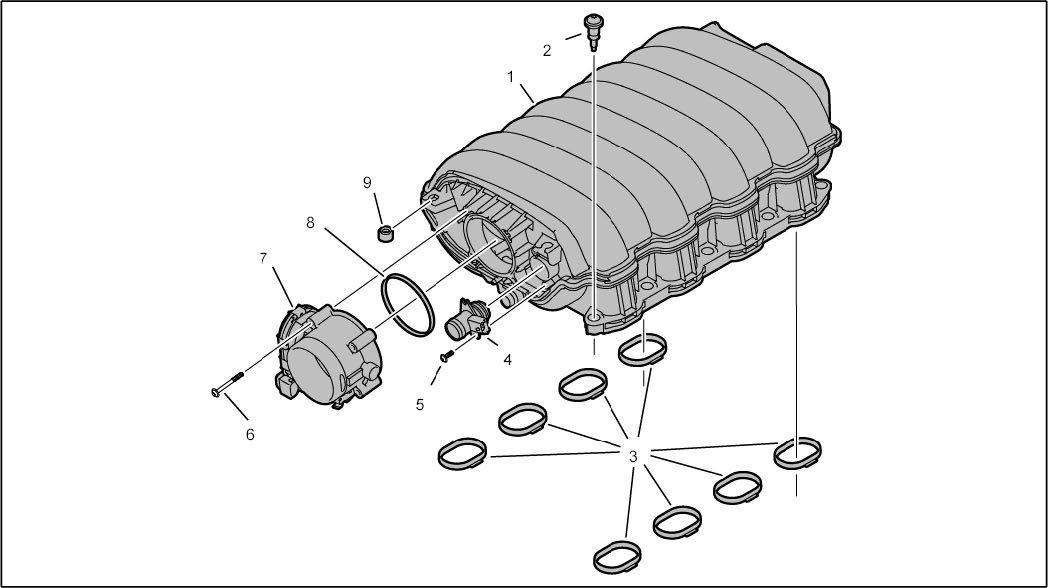 2
1
9
8
7
4
5
6
3