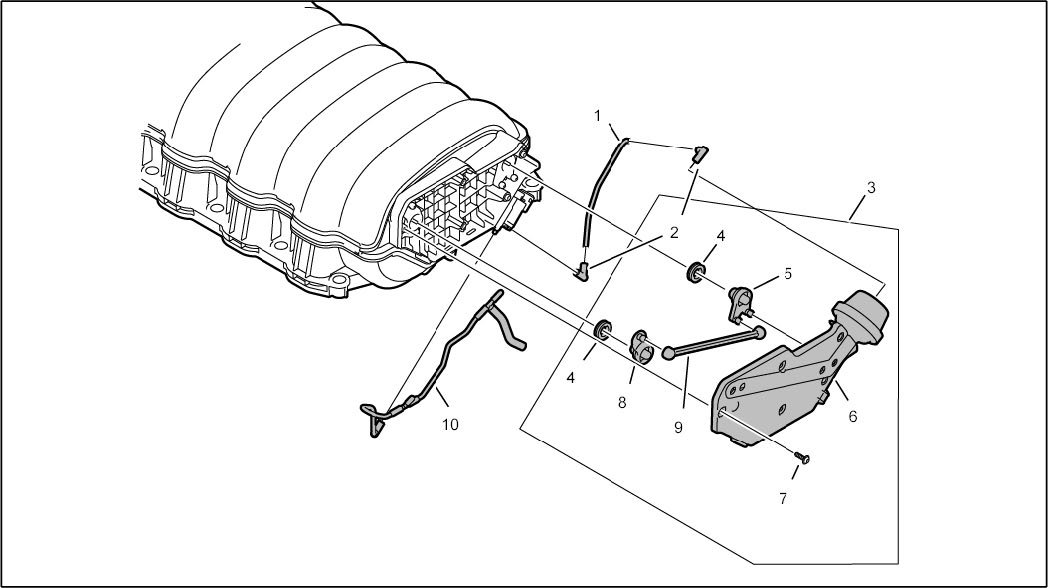 1
3
2
4
5
4
8
9
6
10
7