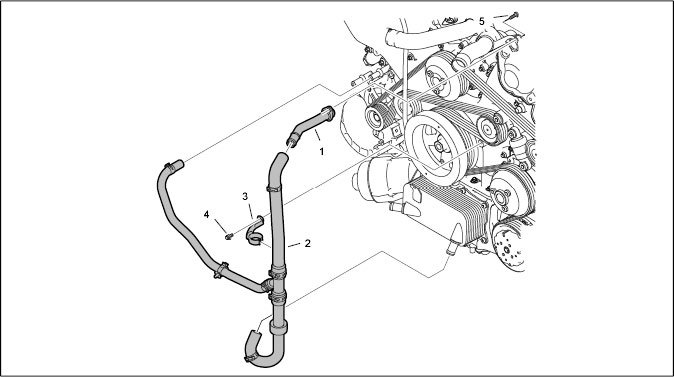 5
1
3
4
2