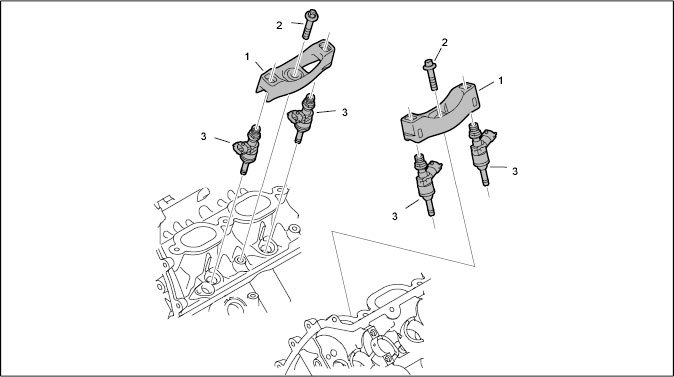 2
1
3
3
2
1
3
3