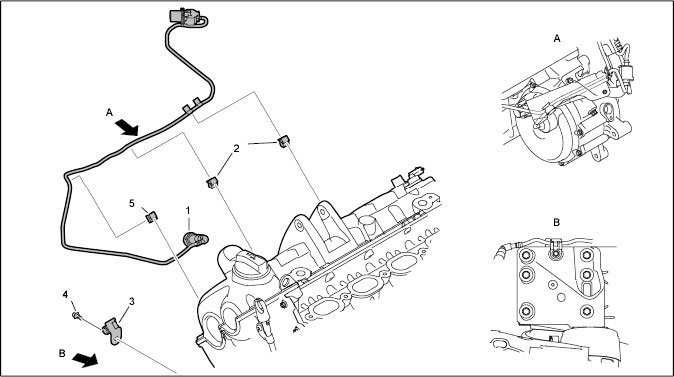 A
2
5
1
4
3
B
A
B