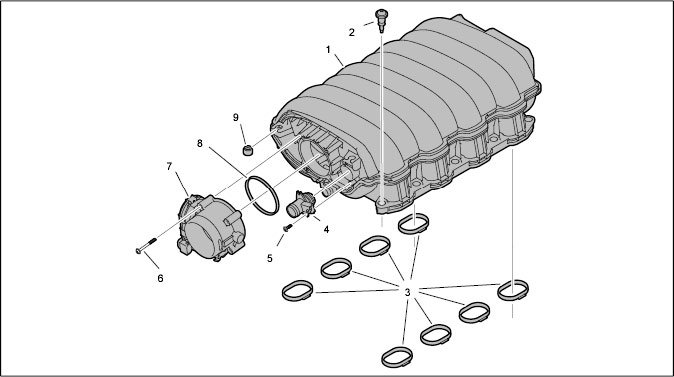 2
1
9
8
7
4
5
6
3