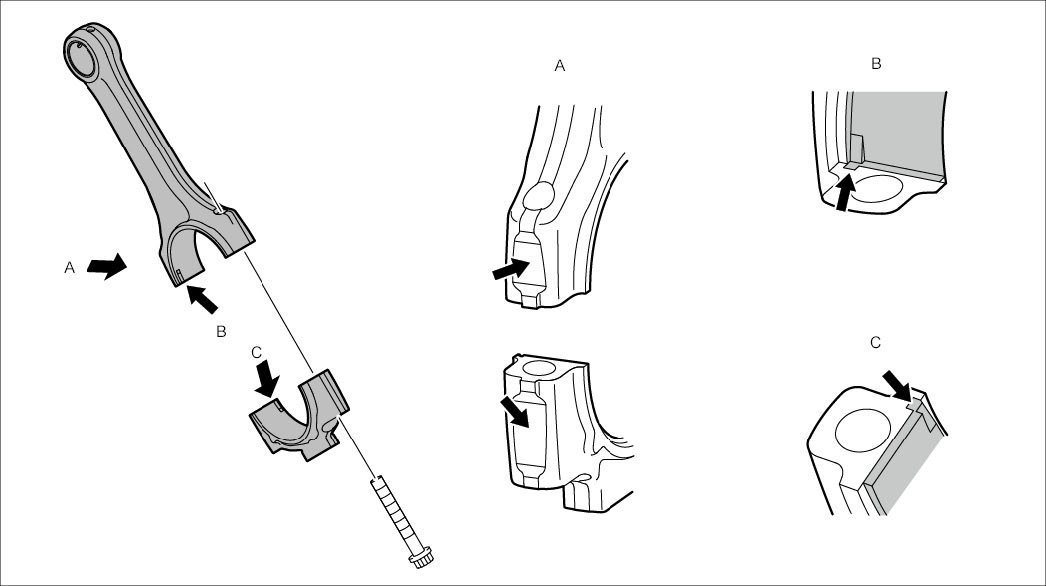 A

B

C

A

B

C