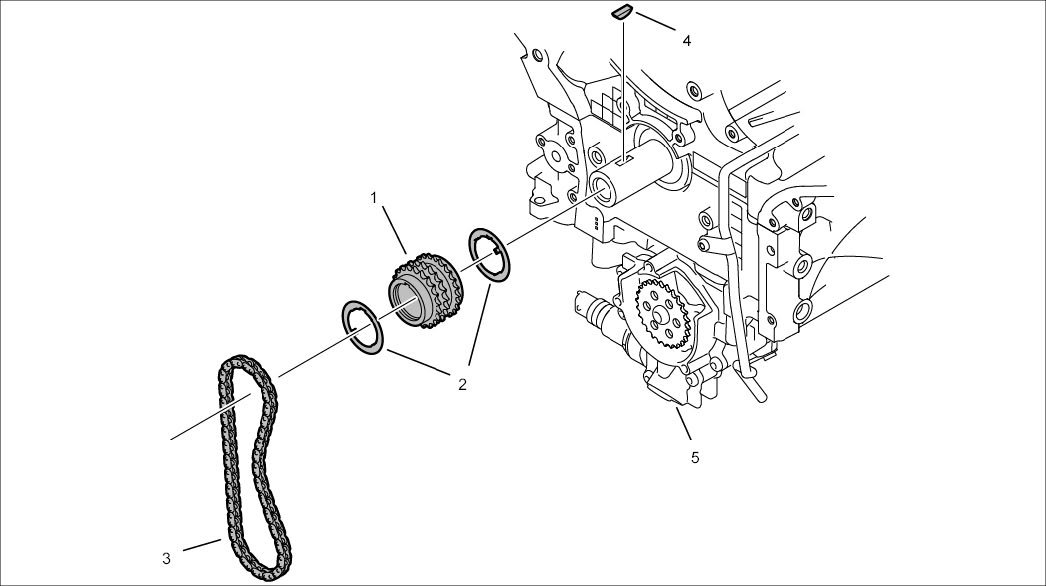 4

1

2

5

3