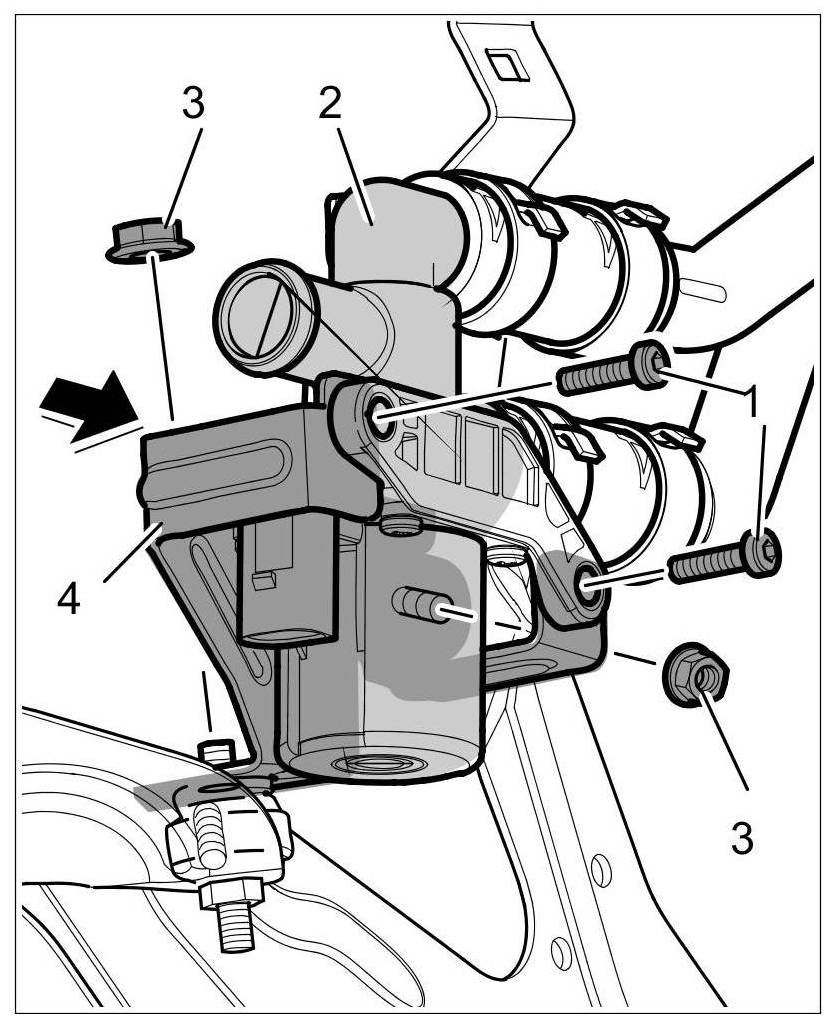 3
2
1
4
3