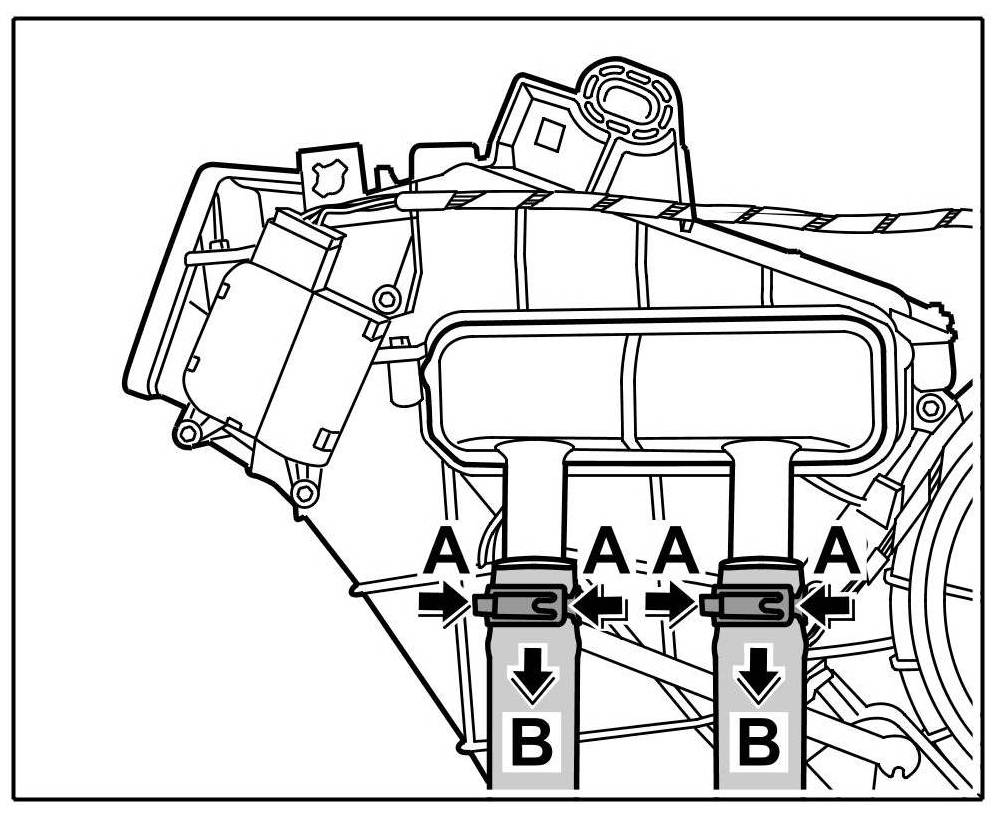 A A A A
B B