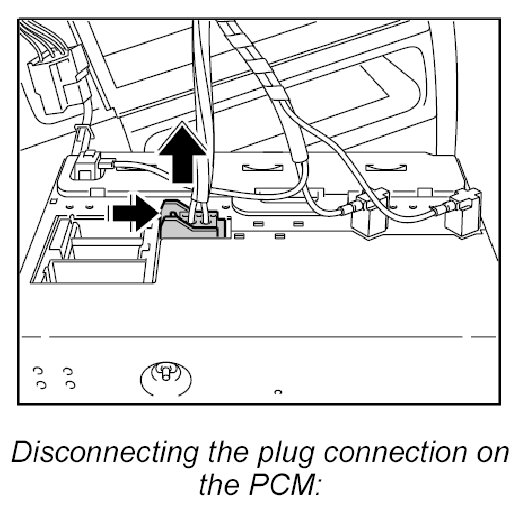 Disconnecting the plug connection on the PCM: