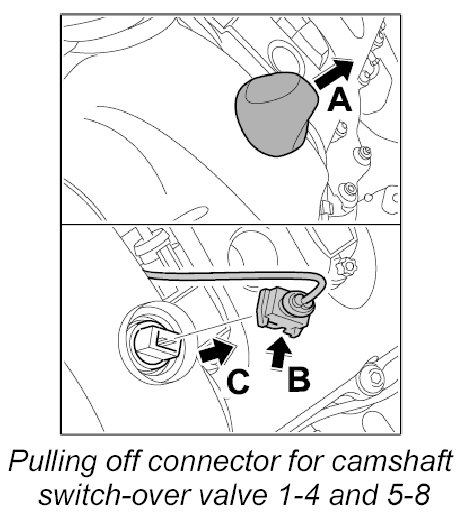 A

C B

Pulling off connector for camshaft switch-over valve 1-4 and 5-8