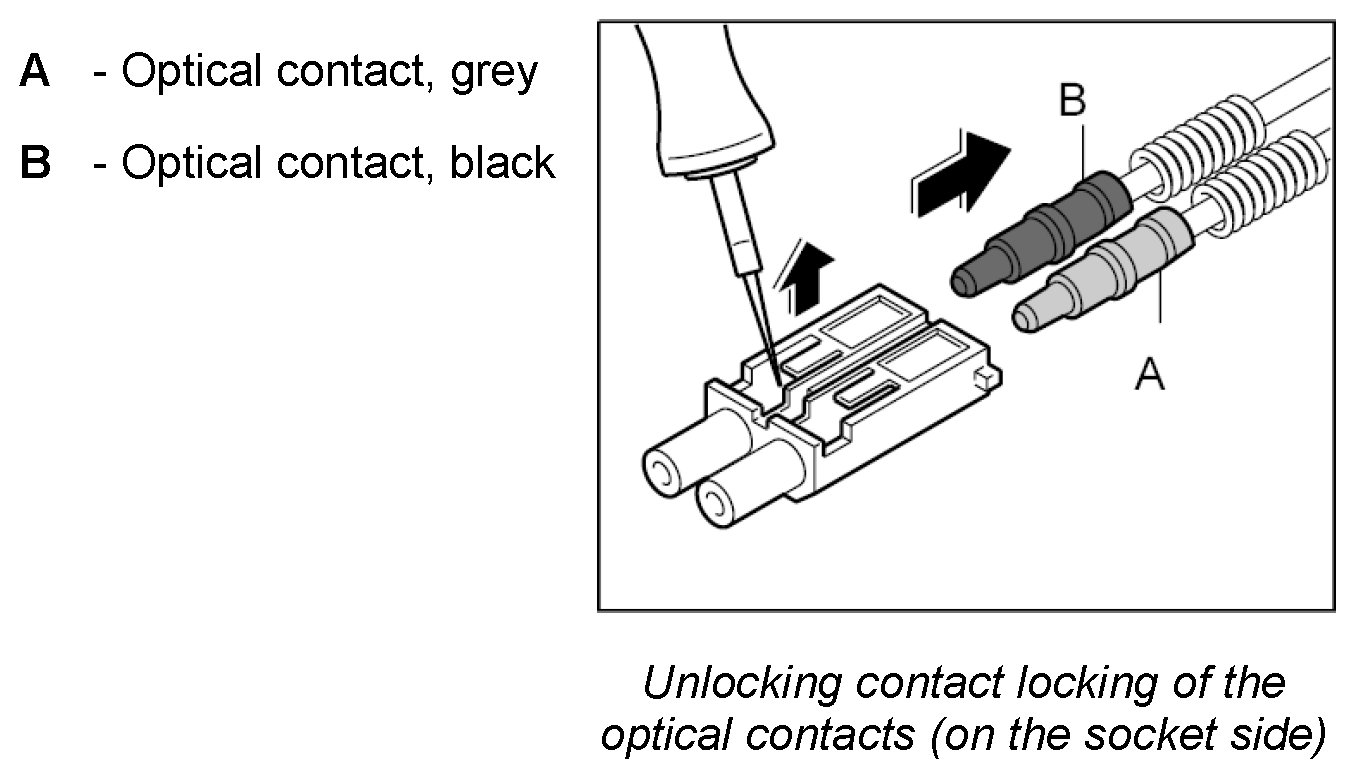 A - Optical contact, grey

B - Optical contact, black

B

A

Unlocking contact locking of the optical contacts (on the socket side)