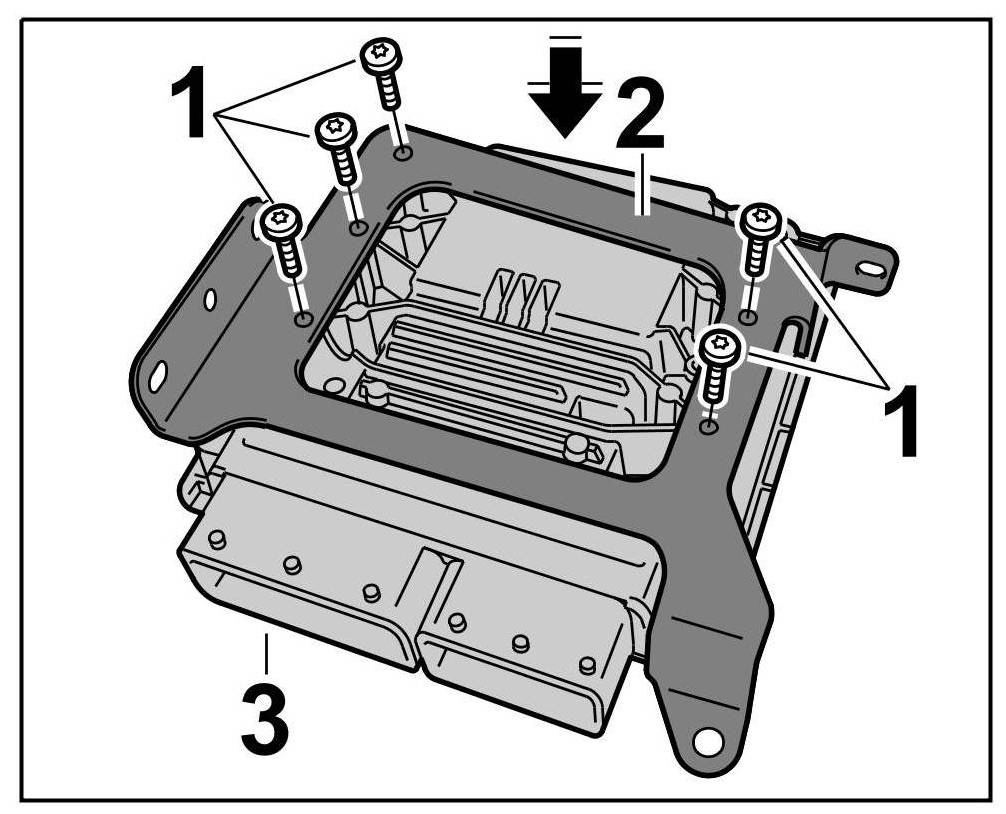 1
2
1
3