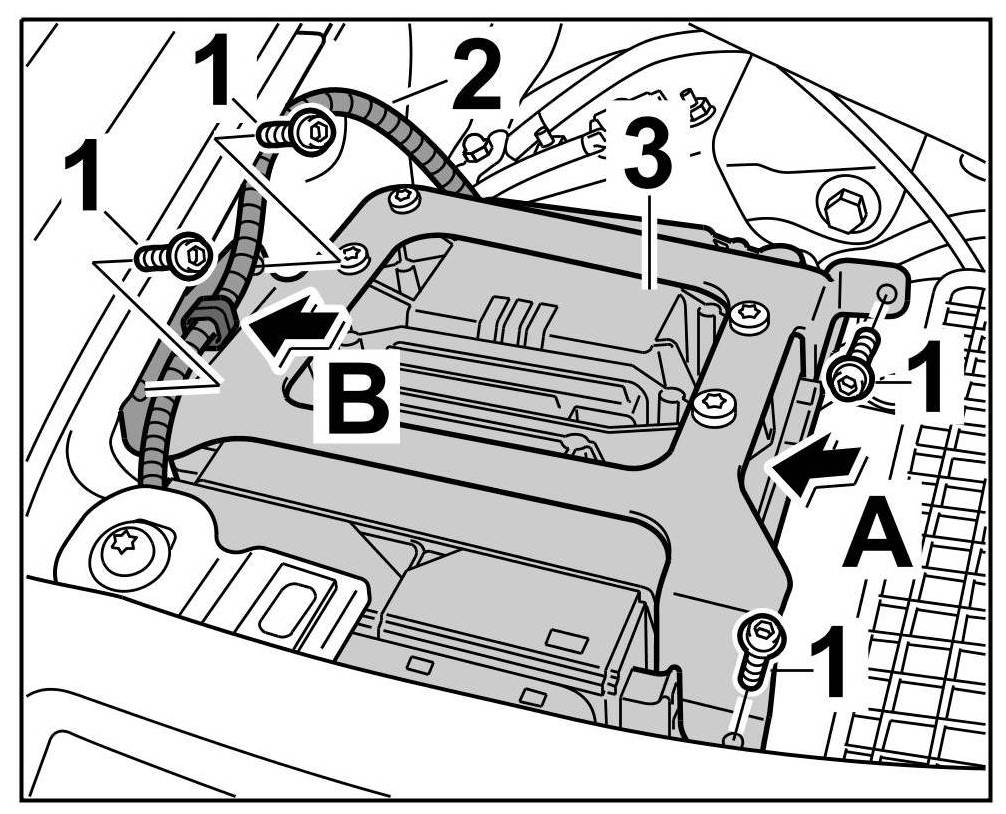 1
2
1
3
B
1
A
1