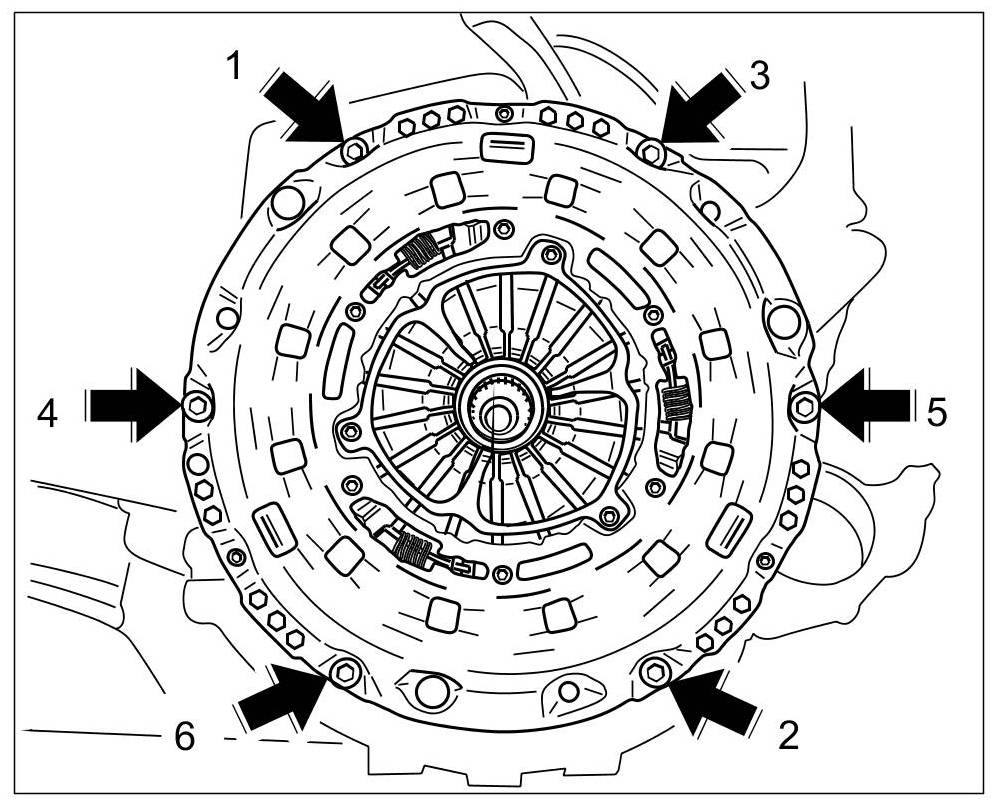 1
3
4
5
6
2