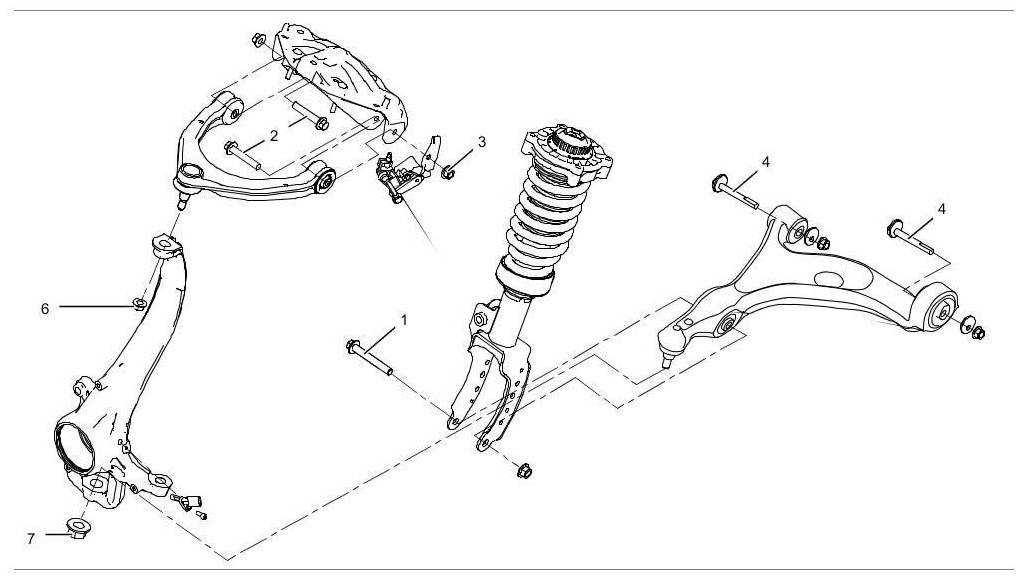 2
3
4
4
6
1
7